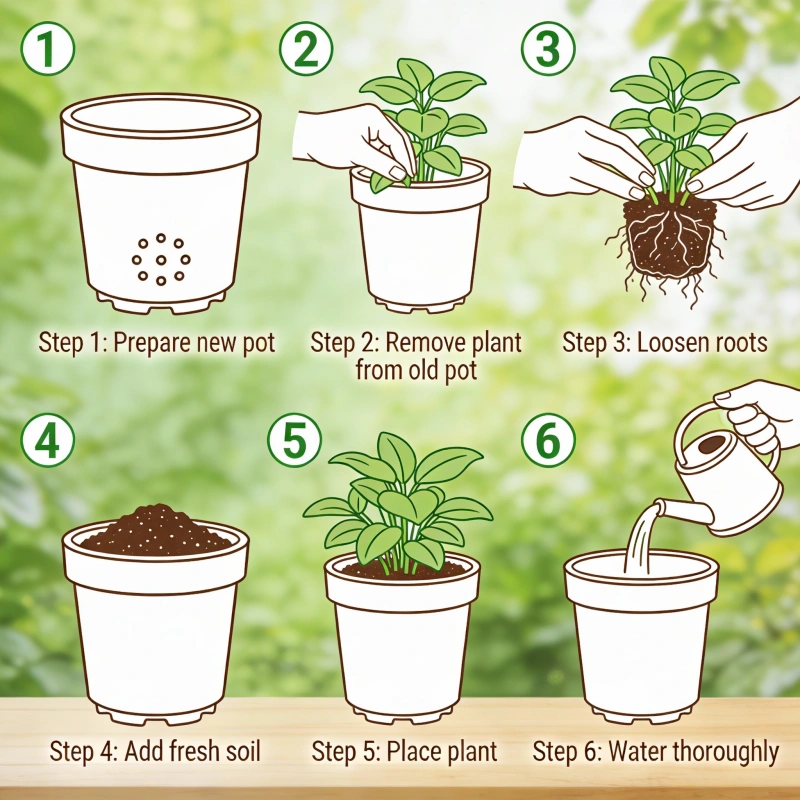 1
Step 1: Prepare new pot

2
Step 2: Remove plant from old pot

3
Step 3: Loosen roots

4
Step 4: Add fresh soil

5
Step 5: Place plant

6
Step 6: Water thoroughly